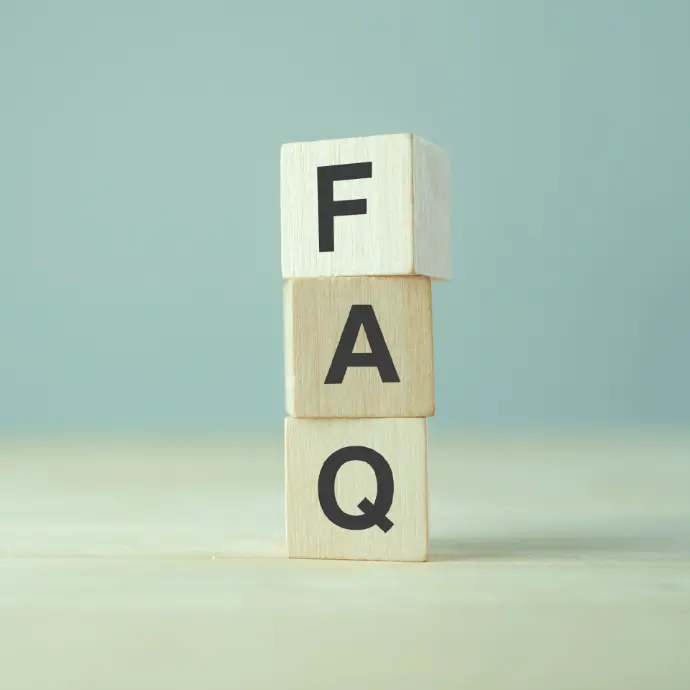 F
A
Q